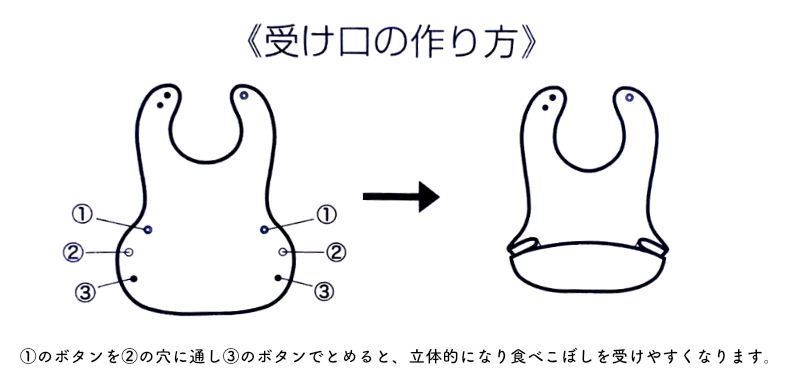 《受け口の作り方》

①
②
③
①
②
③

①のボタンを②の穴に通し③のボタンでとめると、立体的になり食べこぼしを受けやすくなります。